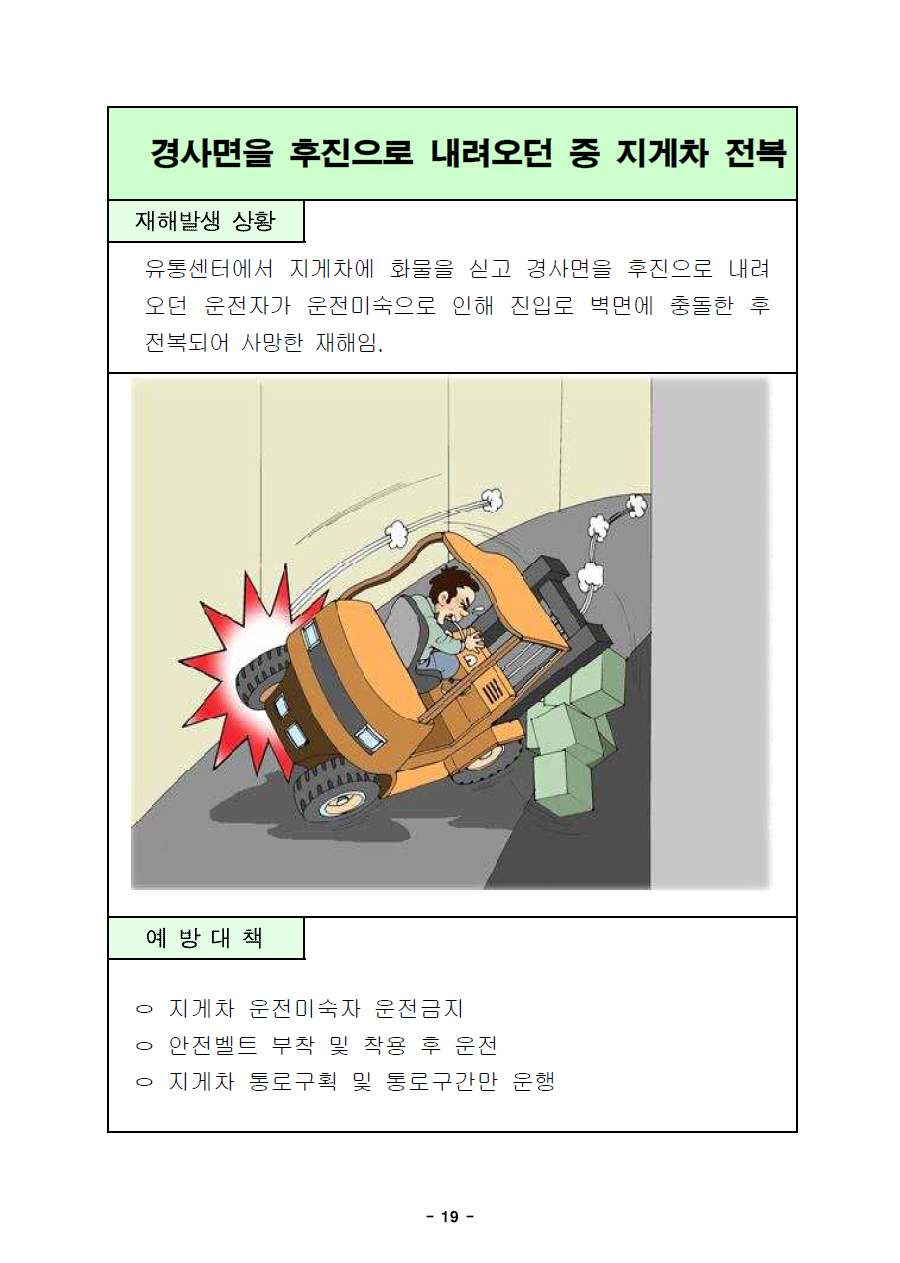 경사면을 후진으로 내려오던 중 지게차 전복

재해발생 상황

유통센터에서 지게차에 화물을 싣고 경사면을 후진으로 내려오던 운전자가 운전미숙으로 인해 진입로 벽면에 충돌한 후 전복되어 사망한 재해임.

예 방 대 책

○ 지게차 운전미숙자 운전금지
○ 안전벨트 부착 및 착용 후 운전
○ 지게차 통로구획 및 통로구간만 운행

- 19 -