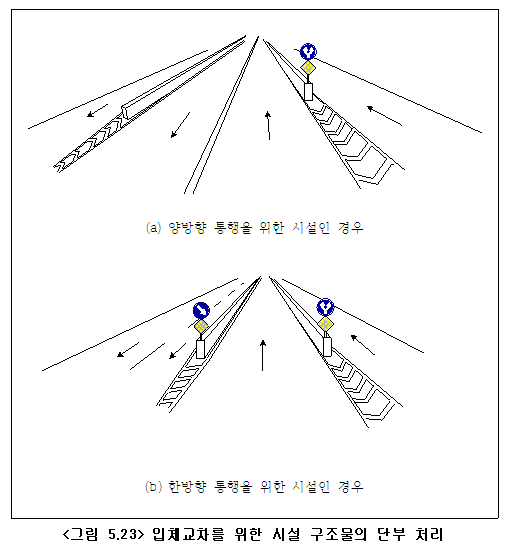 (a) 양방향 통행을 위한 시설인 경우

(b) 한방향 통행을 위한 시설인 경우

<그림 5.23> 입체교차를 위한 시설 구조물의 단부 처리