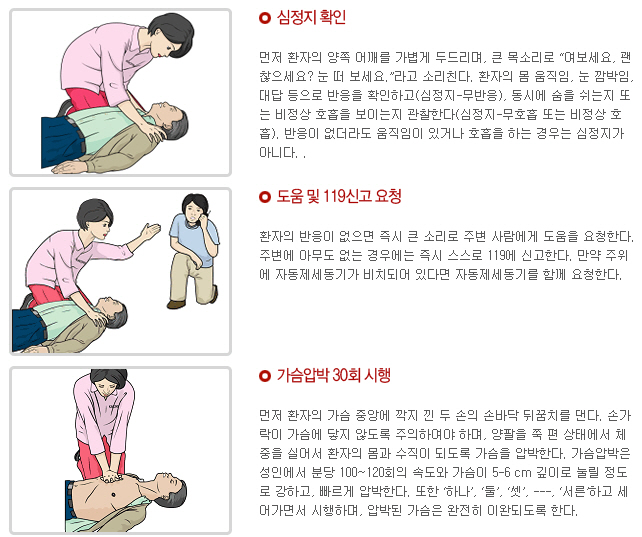 심정지 확인

먼저 환자의 양쪽 어깨를 가볍게 두드리며, 큰 목소리로 "여보세요, 괜찮으세요? 눈 떠 보세요."라고 소리친다. 환자의 몸 움직임, 눈 깜박임, 대답 등으로 반응을 확인하고(심정지-무반응), 동시에 숨을 쉬는지 또는 비정상 호흡을 보이는지 관찰한다(심정지-무호흡 또는 비정상 호흡). 반응이 없더라도 움직임이 있거나 호흡을 하는 경우는 심정지가 아니다. .

도움 및 119신고 요청

환자의 반응이 없으면 즉시 큰 소리로 주변 사람에게 도움을 요청한다. 주변에 아무도 없는 경우에는 즉시 스스로 119에 신고한다. 만약 주위에 자동제세동기가 비치되어 있다면 자동제세동기를 함께 요청한다.

가슴압박 30회 시행

먼저 환자의 가슴 중앙에 깍지 낀 두 손의 손바닥 뒤꿈치를 댄다. 손가락이 가슴에 닿지 않도록 주의하여야 하며, 양팔을 쭉 편 상태에서 체중을 실어서 환자의 몸과 수직이 되도록 가슴을 압박한다. 가슴압박은 성인에서 분당 100~120회의 속도와 가슴이 5-6 cm 깊이로 눌릴 정도로 강하고, 빠르게 압박한다. 또한 '하나', '둘', '셋', ---, '서른'하고 세어가면서 시행하며, 압박된 가슴은 완전히 이완되도록 한다.