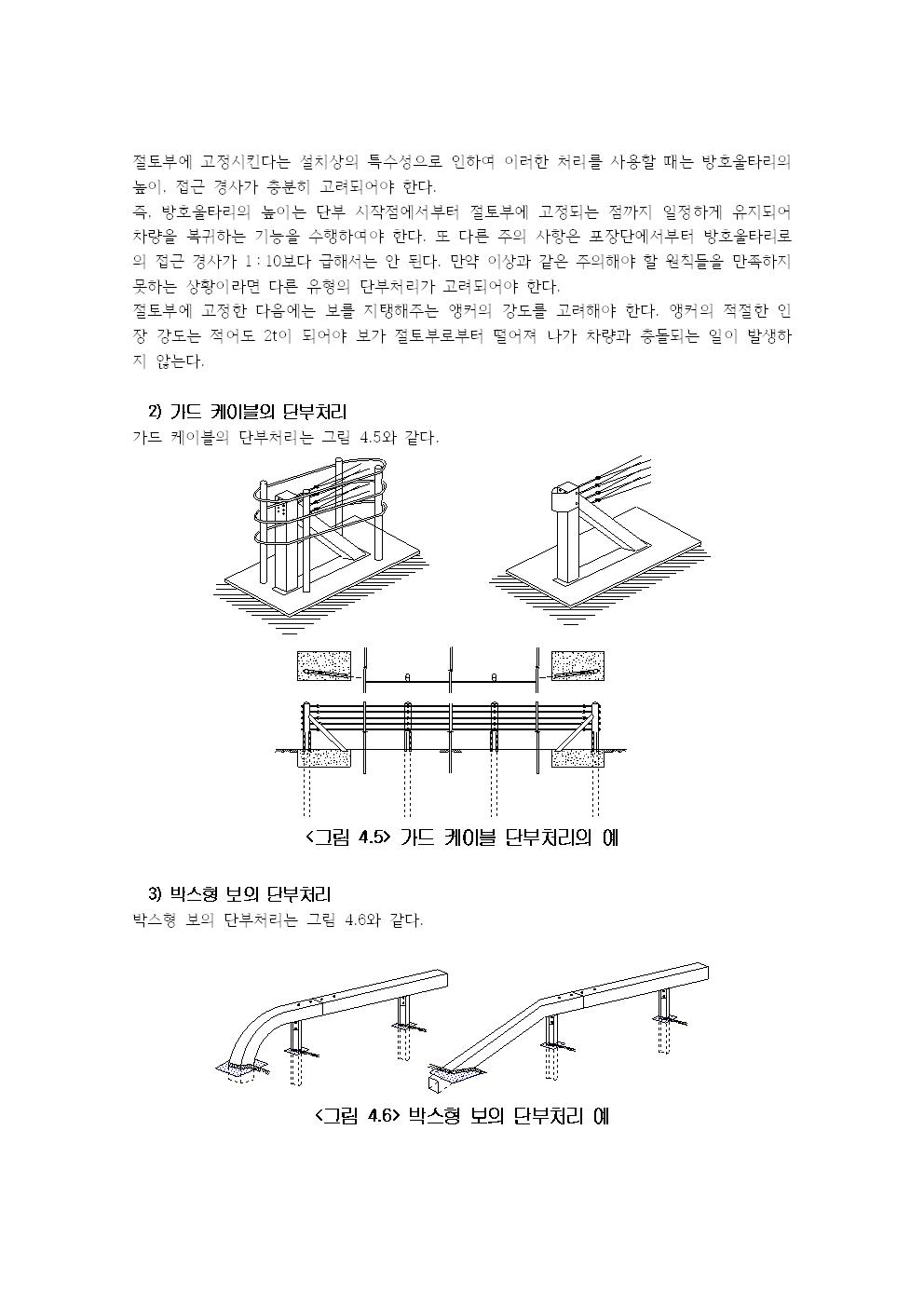 절토부에 고정시킨다는 설치상의 특수성으로 인하여 이러한 처리를 사용할 때는 방호울타리의 높이, 접근 경사가 충분히 고려되어야 한다.
즉, 방호울타리의 높이는 단부 시작점에서부터 절토부에 고정되는 점까지 일정하게 유지되어 차량을 복귀하는 기능을 수행하여야 한다. 또 다른 주의 사항은 포장단에서부터 방호울타리로의 접근 경사가 1 : 10보다 급해서는 안 된다. 만약 이상과 같은 주의해야 할 원칙들을 만족하지 못하는 상황이라면 다른 유형의 단부처리가 고려되어야 한다.
절토부에 고정한 다음에는 보를 지탱해주는 앵커의 강도를 고려해야 한다. 앵커의 적절한 인장 강도는 적어도 2t이 되어야 보가 절토부로부터 떨어져 나가 차량과 충돌되는 일이 발생하지 않는다.

2) 가드 케이블의 단부처리
가드 케이블의 단부처리는 그림 4.5와 같다.

<그림 4.5> 가드 케이블 단부처리의 예

3) 박스형 보의 단부처리
박스형 보의 단부처리는 그림 4.6와 같다.

<그림 4.6> 박스형 보의 단부처리 예