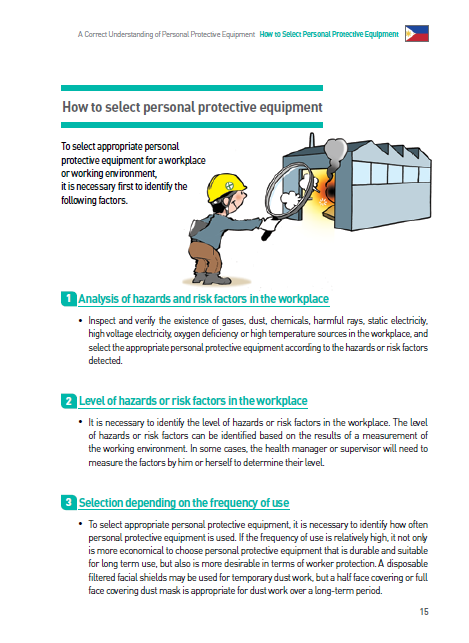 A Correct Understanding of Personal Protective Equipment How to Select Personal Protective Equipment

How to select personal protective equipment

To select appropriate personal protective equipment for a workplace or working environment, it is necessary first to identify the following factors.

1 Analysis of hazards and risk factors in the workplace

• Inspect and verify the existence of gases, dust, chemicals, harmful rays, static electricity, high voltage electricity, oxygen deficiency or high temperature sources in the workplace, and select the appropriate personal protective equipment according to the hazards or risk factors detected.

2 Level of hazards or risk factors in the workplace

• It is necessary to identify the level of hazards or risk factors in the workplace. The level of hazards or risk factors can be identified based on the results of a measurement of the working environment. In some cases, the health manager or supervisor will need to measure the factors by him or herself to determine their level.

3 Selection depending on the frequency of use

• To select appropriate personal protective equipment, it is necessary to identify how often personal protective equipment is used. If the frequency of use is relatively high, it not only is more economical to choose personal protective equipment that is durable and suitable for long term use, but also is more desirable in terms of worker protection. A disposable filtered facial shields may be used for temporary dust work, but a half face covering or full face covering dust mask is appropriate for dust work over a long-term period.

15