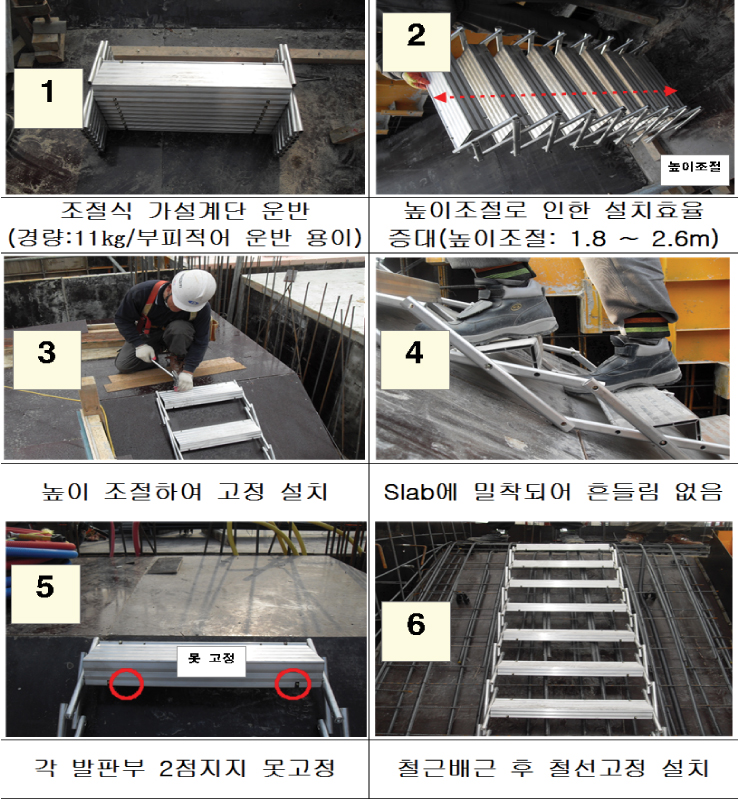 | 1 | 2 높이조절 |
|---|---|
| 조절식 가설계단 운반 (경량:11kg/부피적어 운반 용이) | 높이조절로 인한 설치효율 증대(높이조절: 1.8 ~ 2.6m) |
| 3 | 4 |
| 높이 조절하여 고정 설치 | Slab에 밀착되어 흔들림 없음 |
| 5 못 고정 | 6 |
| 각 발판부 2점지지 못고정 | 철근배근 후 철선고정 설치 |