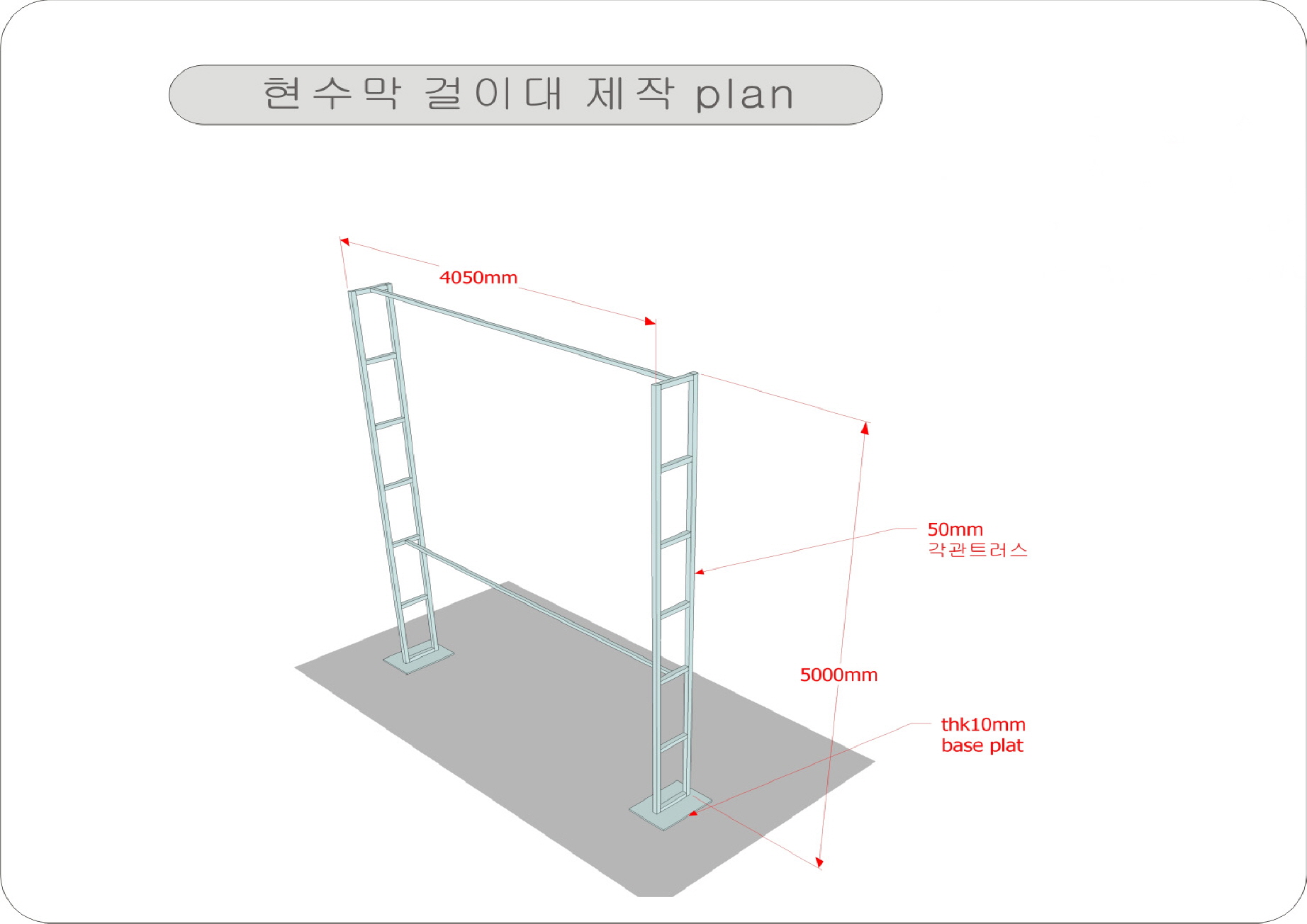 현수막 걸이대 제작 plan

4050mm

50mm
각관트러스

5000mm

thk10mm
base plat