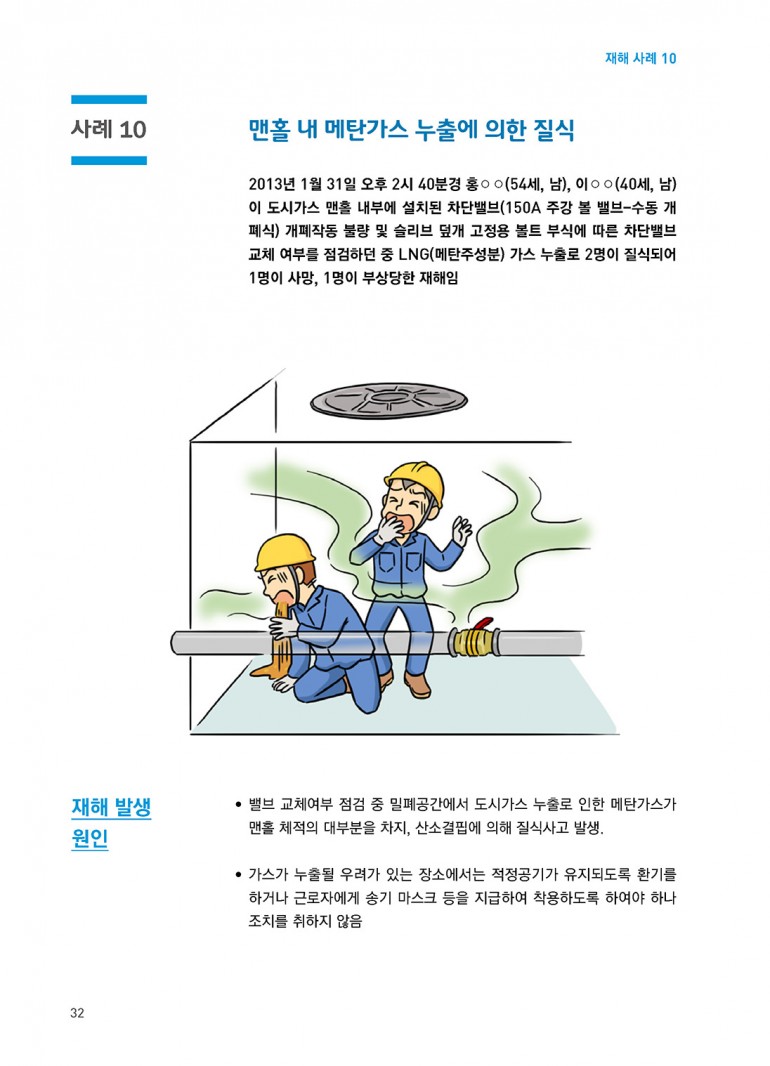 재해 사례 10

사례 10

맨홀 내 메탄가스 누출에 의한 질식

2013년 1월 31일 오후 2시 40분경 홍○○(54세, 남), 이○○(40세, 남)이 도시가스 맨홀 내부에 설치된 차단밸브(150A 주강 볼 밸브-수동 개폐식) 개폐작동 불량 및 슬리브 덮개 고정용 볼트 부식에 따른 차단밸브 교체 여부를 점검하던 중 LNG(메탄주성분) 가스 누출로 2명이 질식되어 1명이 사망, 1명이 부상당한 재해임

재해 발생 원인

• 밸브 교체여부 점검 중 밀폐공간에서 도시가스 누출로 인한 메탄가스가 맨홀 체적의 대부분을 차지, 산소결핍에 의해 질식사고 발생.

• 가스가 누출될 우려가 있는 장소에서는 적정공기가 유지되도록 환기를 하거나 근로자에게 송기 마스크 등을 지급하여 착용하도록 하여야 하나 조치를 취하지 않음

32