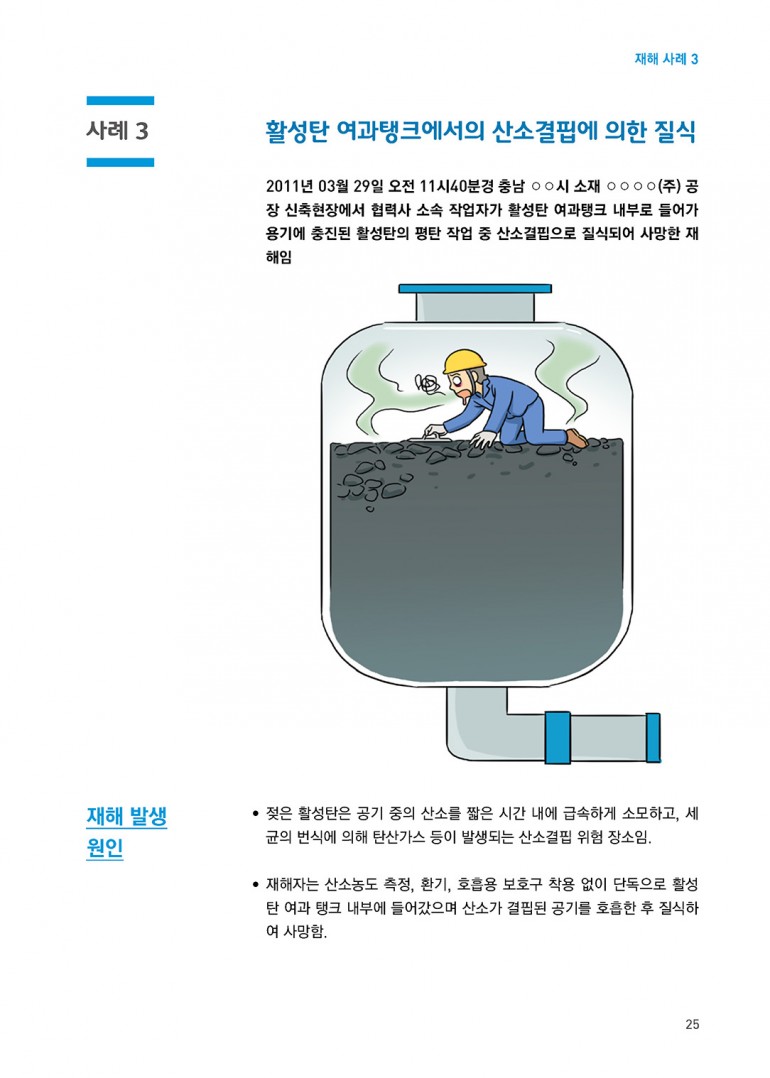 재해 사례 3

사례 3

활성탄 여과탱크에서의 산소결핍에 의한 질식

2011년 03월 29일 오전 11시40분경 충남 ○○시 소재 ○○○○(주) 공장 신축현장에서 협력사 소속 작업자가 활성탄 여과탱크 내부로 들어가 용기에 충진된 활성탄의 평탄 작업 중 산소결핍으로 질식되어 사망한 재해임

재해 발생 원인

• 젖은 활성탄은 공기 중의 산소를 짧은 시간 내에 급속하게 소모하고, 세균의 번식에 의해 탄산가스 등이 발생되는 산소결핍 위험 장소임.

• 재해자는 산소농도 측정, 환기, 호흡용 보호구 착용 없이 단독으로 활성탄 여과 탱크 내부에 들어갔으며 산소가 결핍된 공기를 호흡한 후 질식하여 사망함.

25