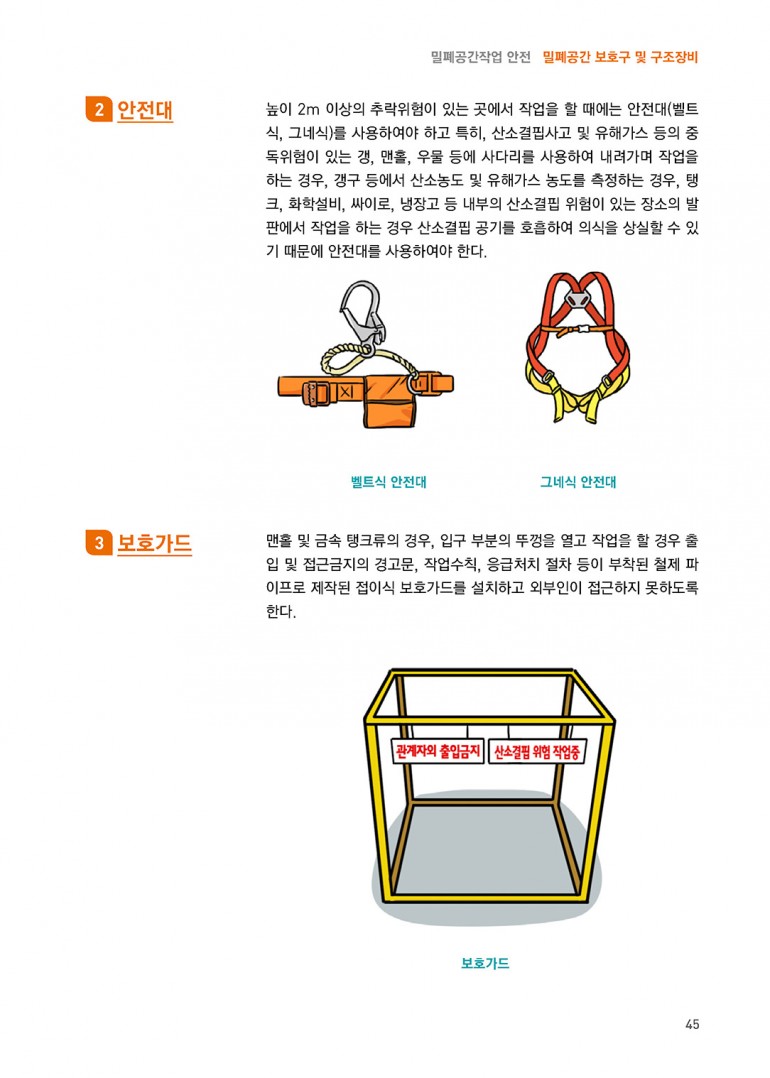 밀폐공간작업 안전 밀폐공간 보호구 및 구조장비

2 안전대

높이 2m 이상의 추락위험이 있는 곳에서 작업을 할 때에는 안전대(벨트식, 그네식)를 사용하여야 하고 특히, 산소결핍사고 및 유해가스 등의 중독위험이 있는 갱, 맨홀, 우물 등에 사다리를 사용하여 내려가며 작업을 하는 경우, 갱구 등에서 산소농도 및 유해가스 농도를 측정하는 경우, 탱크, 화학설비, 싸이로, 냉장고 등 내부의 산소결핍 위험이 있는 장소의 발판에서 작업을 하는 경우 산소결핍 공기를 호흡하여 의식을 상실할 수 있기 때문에 안전대를 사용하여야 한다.

벨트식 안전대

그네식 안전대

3 보호가드

맨홀 및 금속 탱크류의 경우, 입구 부분의 뚜껑을 열고 작업을 할 경우 출입 및 접근금지의 경고문, 작업수칙, 응급처치 절차 등이 부착된 철제 파이프로 제작된 접이식 보호가드를 설치하고 외부인이 접근하지 못하도록 한다.

관계자외 출입금지

산소결핍 위험 작업중

보호가드

45