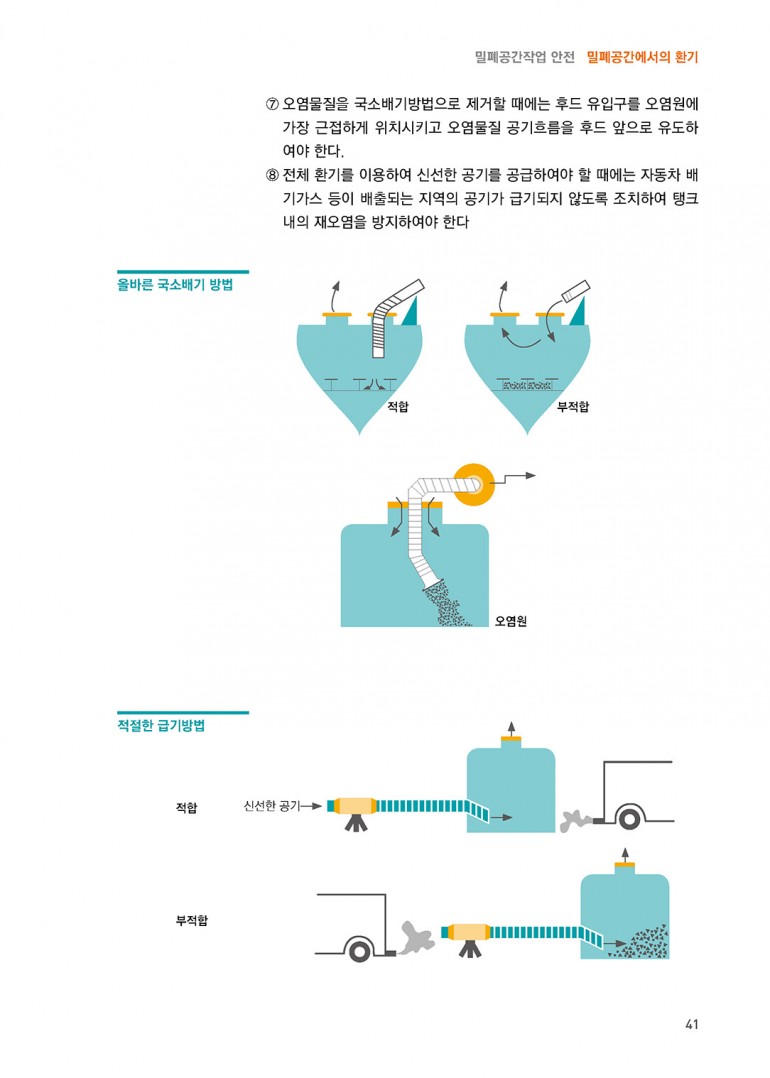 밀폐공간작업 안전 밀폐공간에서의 환기

⑦ 오염물질을 국소배기방법으로 제거할 때에는 후드 유입구를 오염원에 가장 근접하게 위치시키고 오염물질 공기흐름을 후드 앞으로 유도하여야 한다.

⑧ 전체 환기를 이용하여 신선한 공기를 공급하여야 할 때에는 자동차 배기가스 등이 배출되는 지역의 공기가 급기되지 않도록 조치하여 탱크 내의 재오염을 방지하여야 한다

올바른 국소배기 방법

적합

부적합

오염원

적절한 급기방법

적합

신선한 공기

부적합

41