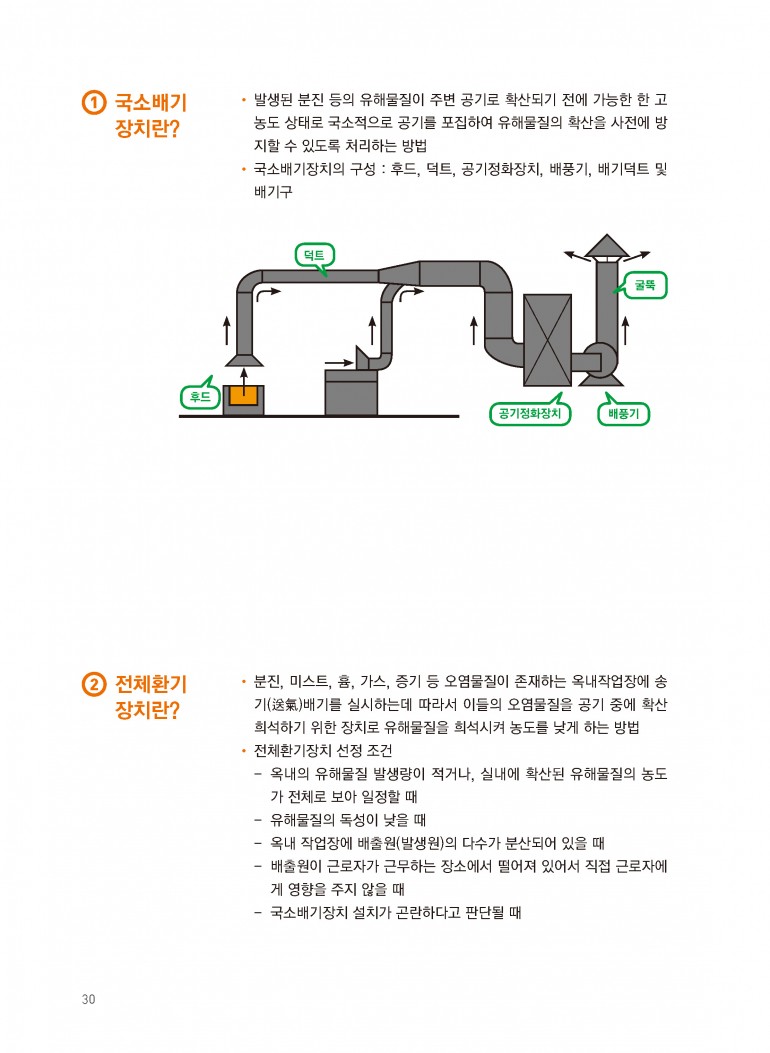 ① 국소배기 장치란?

• 발생된 분진 등의 유해물질이 주변 공기로 확산되기 전에 가능한 한 고농도 상태로 국소적으로 공기를 포집하여 유해물질의 확산을 사전에 방지할 수 있도록 처리하는 방법
• 국소배기장치의 구성 : 후드, 덕트, 공기정화장치, 배풍기, 배기덕트 및 배기구

덕트
굴뚝
후드
공기정화장치
배풍기

② 전체환기 장치란?

• 분진, 미스트, 흄, 가스, 증기 등 오염물질이 존재하는 옥내작업장에 송기(送氣)배기를 실시하는데 따라서 이들의 오염물질을 공기 중에 확산 희석하기 위한 장치로 유해물질을 희석시켜 농도를 낮게 하는 방법
• 전체환기장치 선정 조건
– 옥내의 유해물질 발생량이 적거나, 실내에 확산된 유해물질의 농도가 전체로 보아 일정할 때
– 유해물질의 독성이 낮을 때
– 옥내 작업장에 배출원(발생원)의 다수가 분산되어 있을 때
– 배출원이 근로자가 근무하는 장소에서 떨어져 있어서 직접 근로자에게 영향을 주지 않을 때
– 국소배기장치 설치가 곤란하다고 판단될 때

30