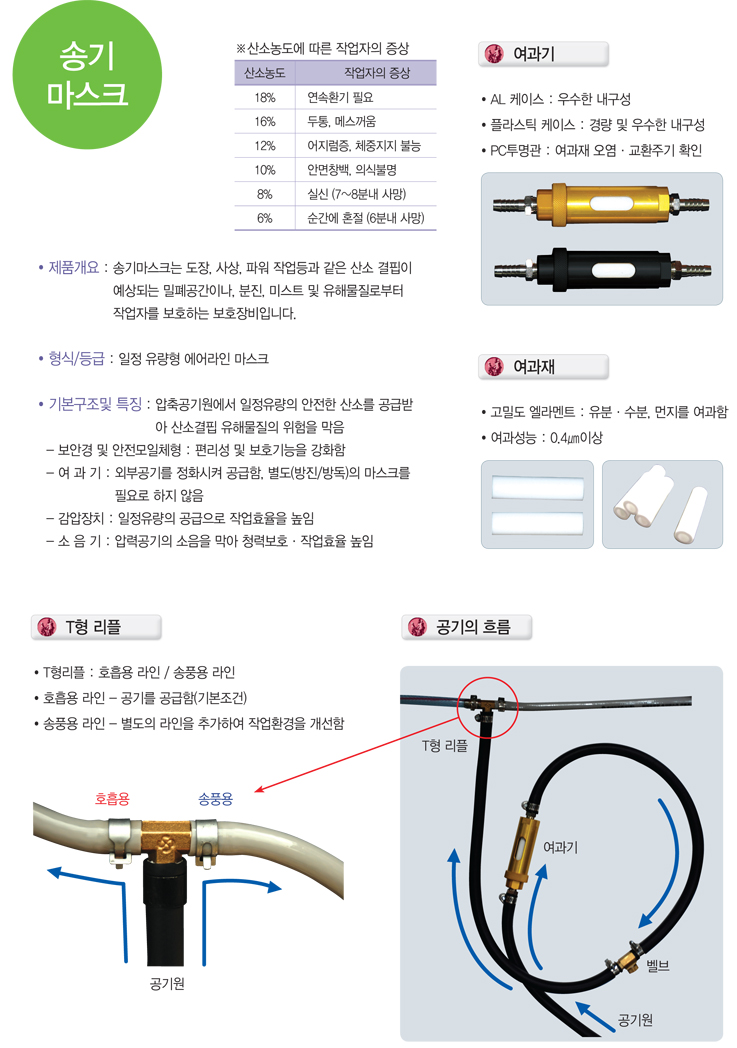 송기 마스크

※산소농도에 따른 작업자의 증상

| 산소농도 | 작업자의 증상 |
|---|---|
| 18% | 연속환기 필요 |
| 16% | 두통, 메스꺼움 |
| 12% | 어지럼증, 체중지지 불능 |
| 10% | 안면창백, 의식불명 |
| 8% | 실신 (7~8분내 사망) |
| 6% | 순간에 혼절 (6분내 사망) |

• 제품개요 : 송기마스크는 도장, 사상, 파워 작업등과 같은 산소 결핍이 예상되는 밀폐공간이나, 분진, 미스트 및 유해물질로부터 작업자를 보호하는 보호장비입니다.

• 형식/등급 : 일정 유량형 에어라인 마스크

• 기본구조및 특징 : 압축공기원에서 일정유량의 안전한 산소를 공급받아 산소결핍 유해물질의 위험을 막음
– 보안경 및 안전모일체형 : 편리성 및 보호기능을 강화함
– 여 과 기 : 외부공기를 정화시켜 공급함, 별도(방진/방독)의 마스크를 필요로 하지 않음
– 감압장치 : 일정유량의 공급으로 작업효율을 높임
– 소 음 기 : 압력공기의 소음을 막아 청력보호 · 작업효율 높임

여과기

• AL 케이스 : 우수한 내구성
• 플라스틱 케이스 : 경량 및 우수한 내구성
• PC투명관 : 여과재 오염 · 교환주기 확인

여과재

• 고밀도 엘라멘트 : 유분 · 수분, 먼지를 여과함
• 여과성능 : 0.4㎛이상

T형 리플

• T형리플 : 호흡용 라인 / 송풍용 라인
• 호흡용 라인 – 공기를 공급함(기본조건)
• 송풍용 라인 – 별도의 라인을 추가하여 작업환경을 개선함

호흡용 송풍용

공기원

공기의 흐름

T형 리플

여과기

벨브

공기원