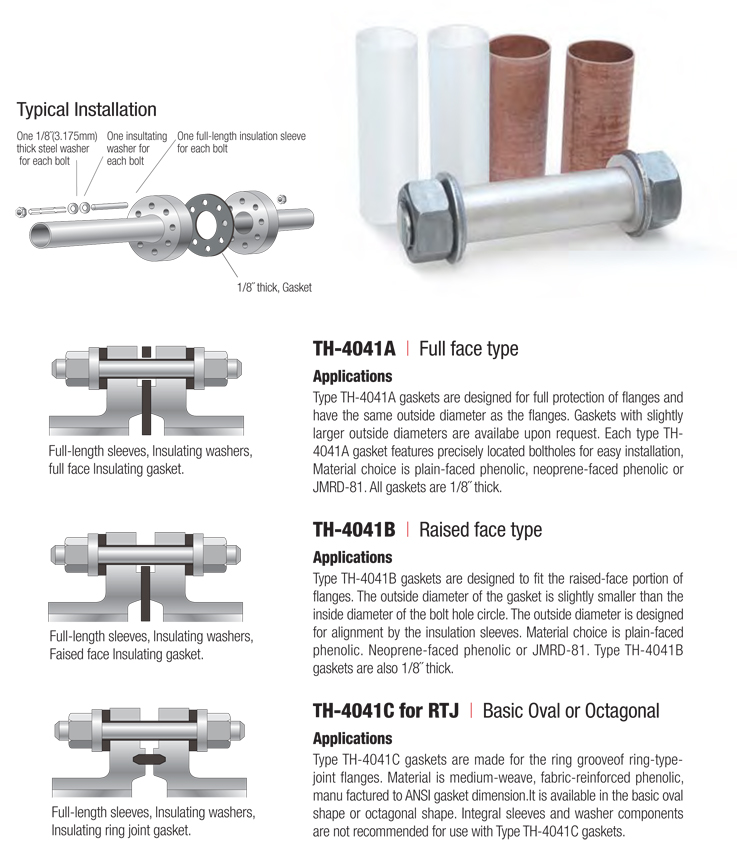 Typical Installation

One 1/8˝(3.175mm) thick steel washer for each bolt

One insultating washer for each bolt

One full-length insulation sleeve for each bolt

1/8˝ thick, Gasket

Full-length sleeves, Insulating washers, full face Insulating gasket.

TH-4041A | Full face type

Applications

Type TH-4041A gaskets are designed for full protection of flanges and have the same outside diameter as the flanges. Gaskets with slightly larger outside diameters are availabe upon request. Each type TH-4041A gasket features precisely located boltholes for easy installation, Material choice is plain-faced phenolic, neoprene-faced phenolic or JMRD-81. All gaskets are 1/8˝ thick.

Full-length sleeves, Insulating washers, Faised face Insulating gasket.

TH-4041B | Raised face type

Applications

Type TH-4041B gaskets are designed to fit the raised-face portion of flanges. The outside diameter of the gasket is slightly smaller than the inside diameter of the bolt hole circle. The outside diameter is designed for alignment by the insulation sleeves. Material choice is plain-faced phenolic. Neoprene-faced phenolic or JMRD-81. Type TH-4041B gaskets are also 1/8˝ thick.

Full-length sleeves, Insulating washers, Insulating ring joint gasket.

TH-4041C for RTJ | Basic Oval or Octagonal

Applications

Type TH-4041C gaskets are made for the ring grooveof ring-type-joint flanges. Material is medium-weave, fabric-reinforced phenolic, manu factured to ANSI gasket dimension.It is available in the basic oval shape or octagonal shape. Integral sleeves and washer components are not recommended for use with Type TH-4041C gaskets.