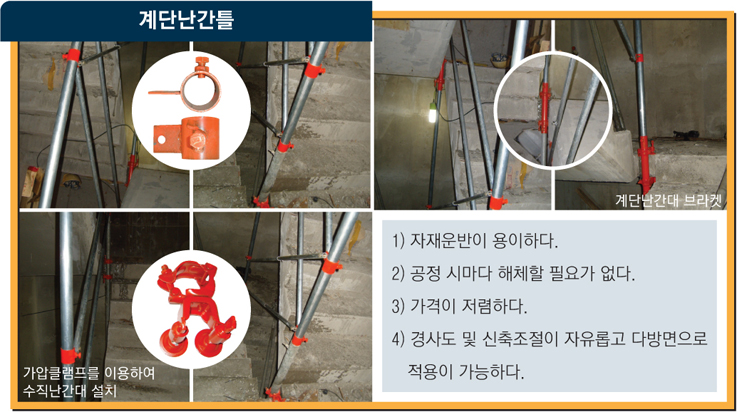 계단난간틀

계단난간대 브라켓

가압클램프를 이용하여 수직난간대 설치

1) 자재운반이 용이하다.

2) 공정 시마다 해체할 필요가 없다.

3) 가격이 저렴하다.

4) 경사도 및 신축조절이 자유롭고 다방면으로 적용이 가능하다.